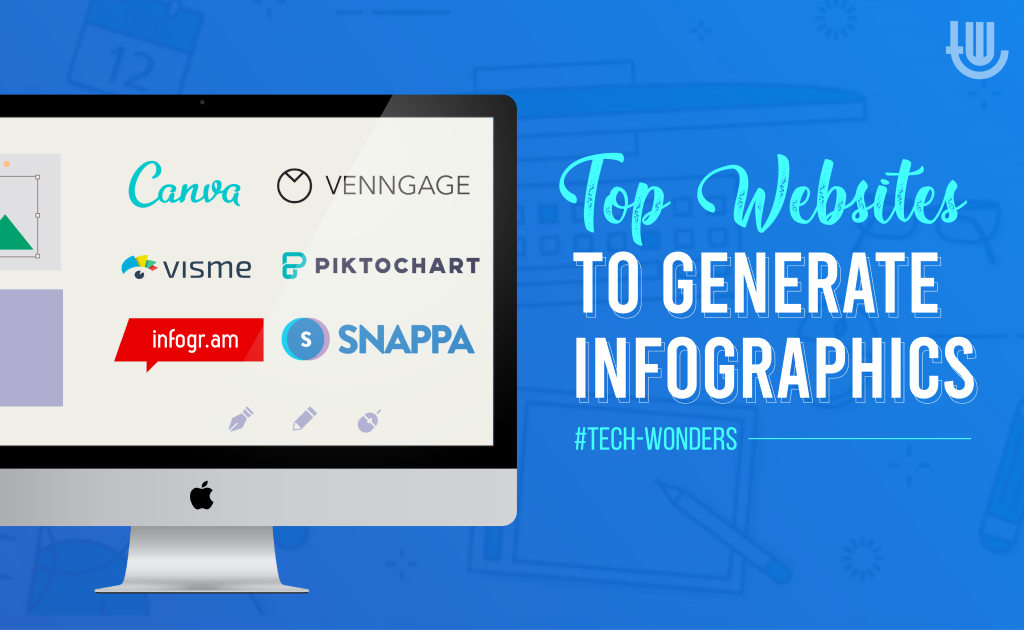 12

Canva
VENNGAGE
visme
PIKTOCHART
infogr.am
S SNAPPA

Top Websites
TO GENERATE
INFOGRAPHICS
#TECH-WONDERS